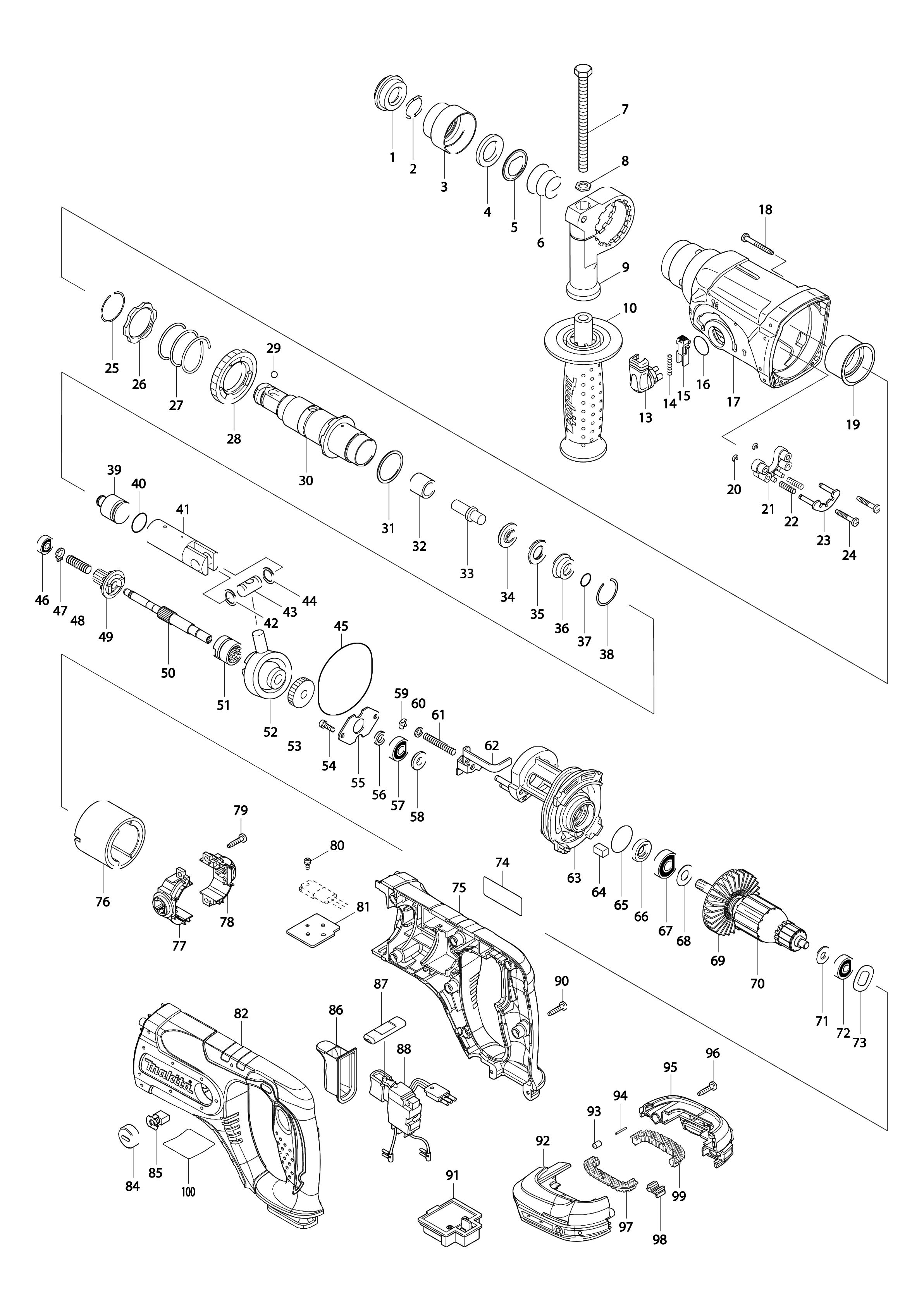 1
2
3
4
5
6
7
8
9
10
13
14
15
16
17
18
19
20
21
22
23
24
25
26
27
28
29
30
31
32
33
34
35
36
37
38
39
40
41
42
43
44
45
46
47
48
49
50
51
52
53
54
55
56
57
58
59
60
61
62
63
64
65
66
67
68
69
70
71
72
73
74
75
76
77
78
79
80
81
82
84
85
86
87
88
90
91
92
93
94
95
96
97
98
99
100
makita
makita