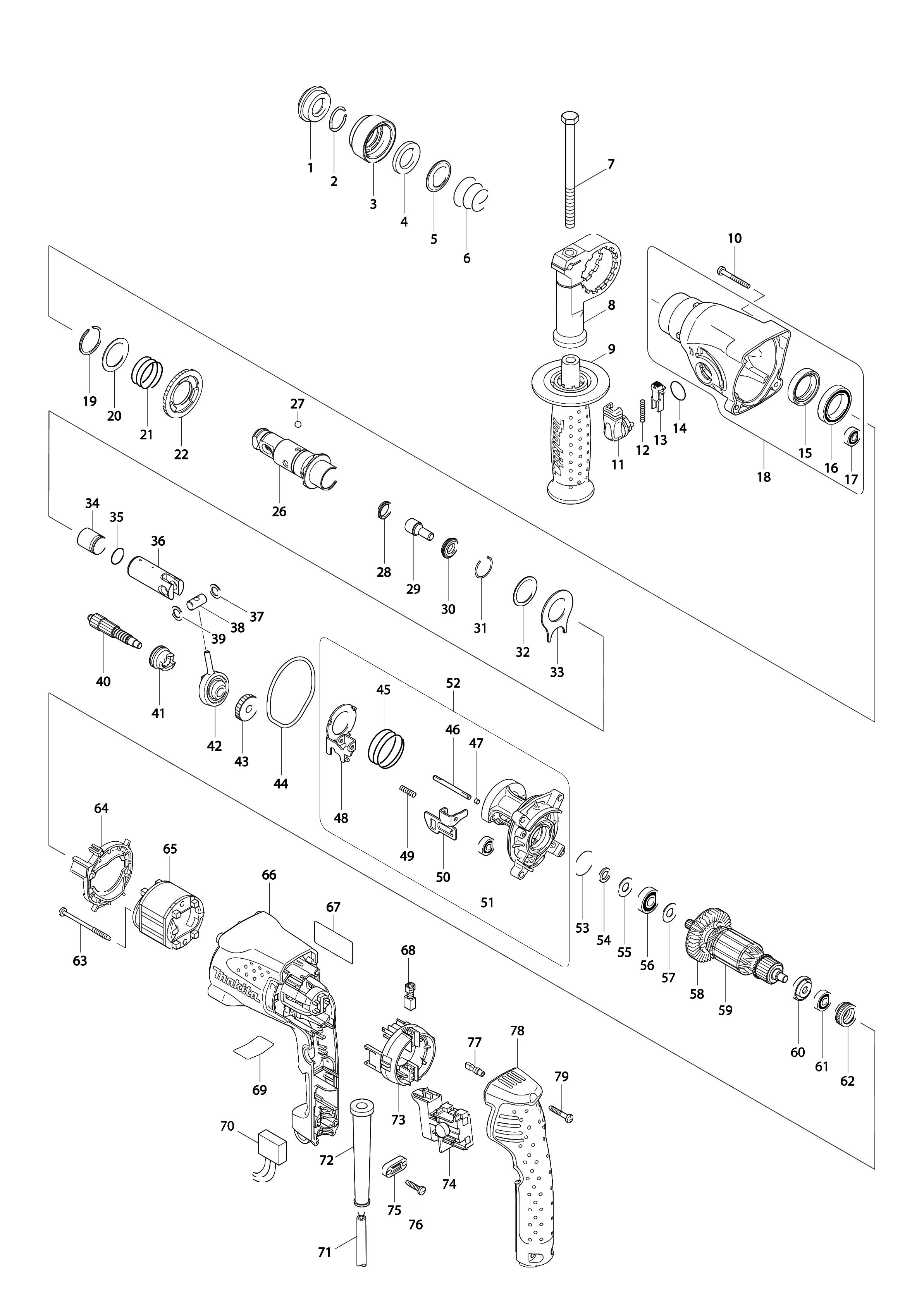 1
2
3
4
5
6
7
8
9
10
11
12
13
14
15
16
17
18
19
20
21
22
26
27
28
29
30
31
32
33
34
35
36
37
38
39
40
41
42
43
44
45
46
47
48
49
50
51
52
53
54
55
56
57
58
59
60
61
62
63
64
65
66
67
68
69
70
71
72
73
74
75
76
77
78
79
makita
makita