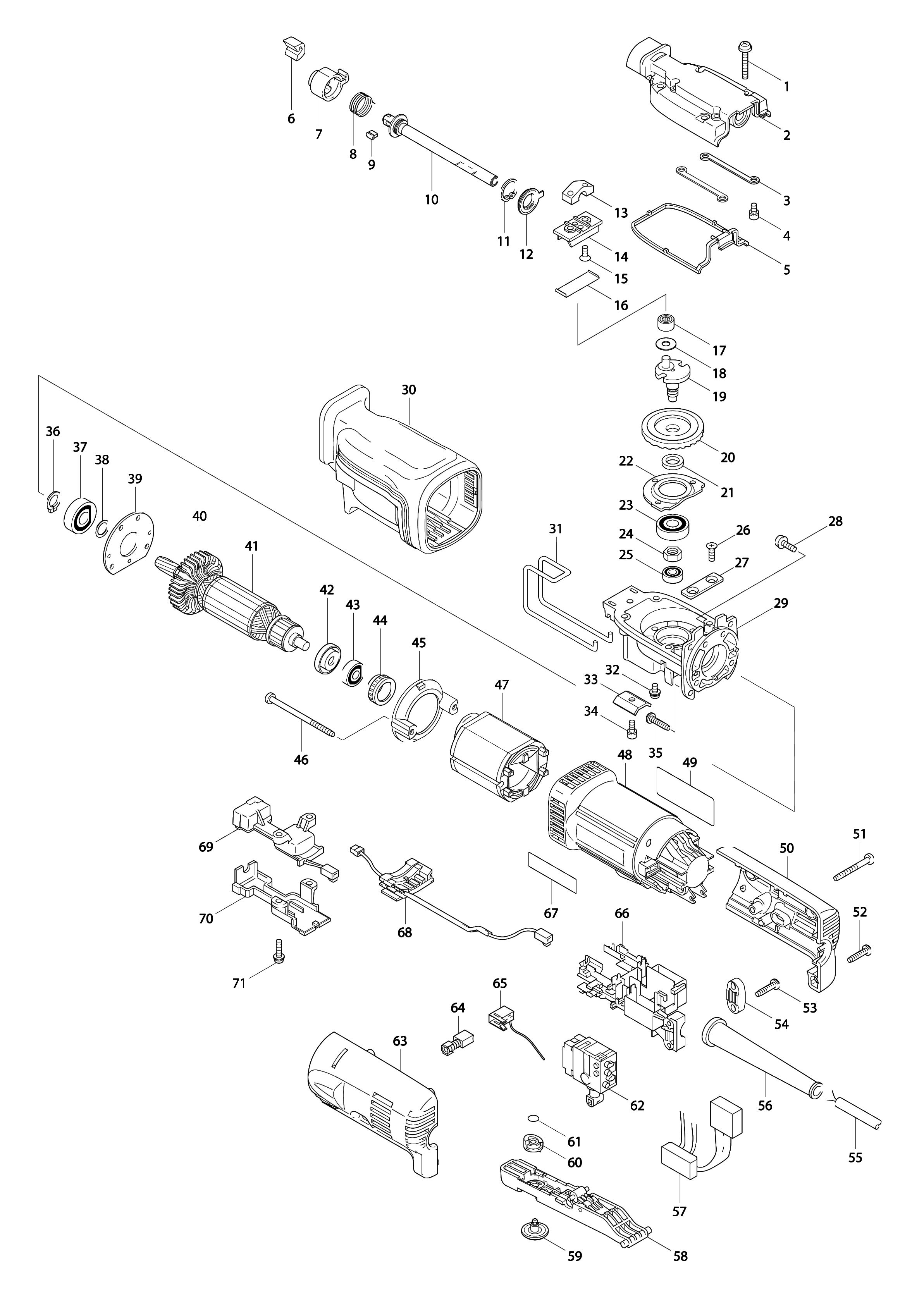 1
2
3
4
5
6
7
8
9
10
11
12
13
14
15
16
17
18
19
20
21
22
23
24
25
26
27
28
29
30
31
32
33
34
35
36
37
38
39
40
41
42
43
44
45
46
47
48
49
50
51
52
53
54
55
56
57
58
59
60
61
62
63
64
65
66
67
68
69
70
71