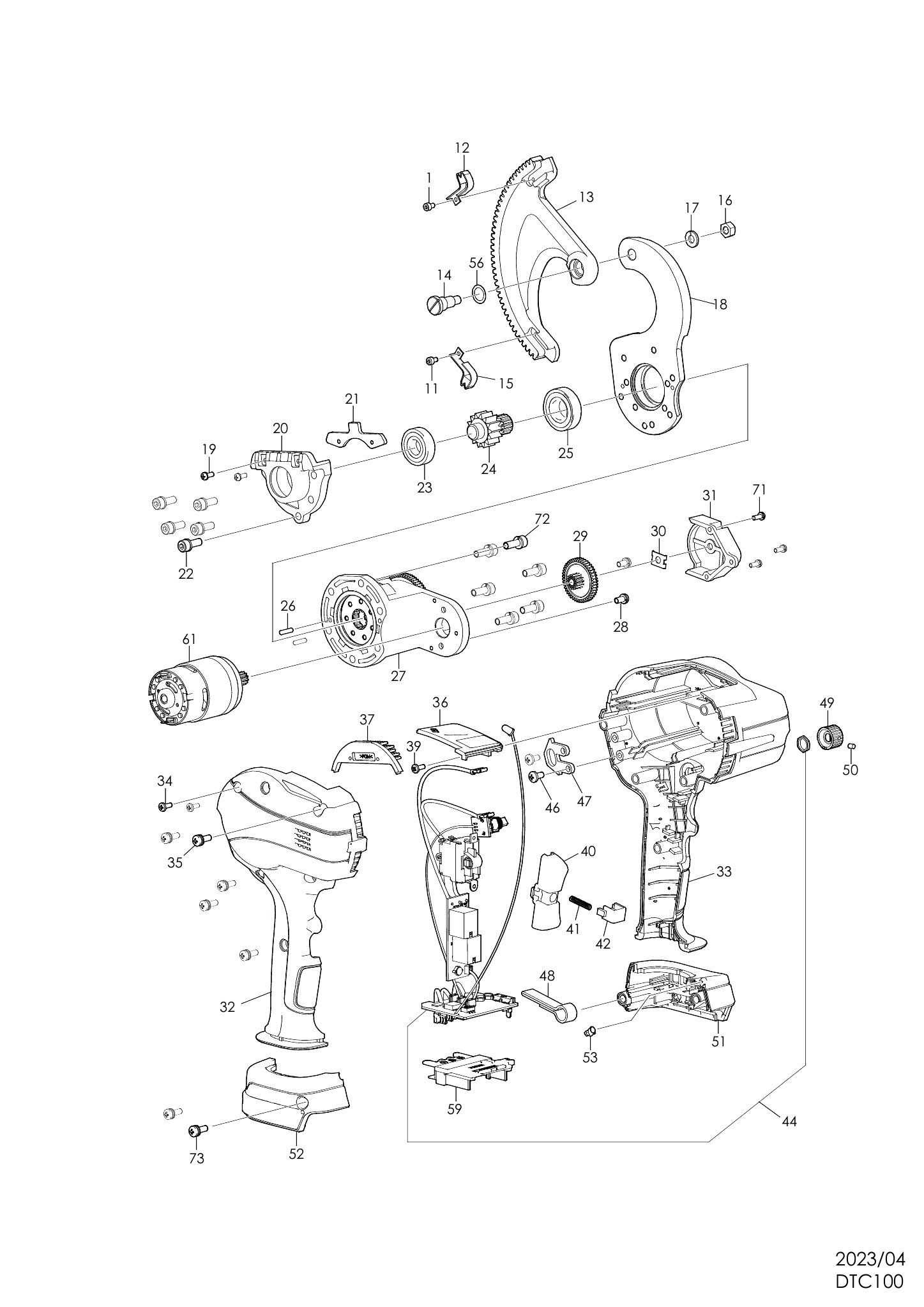 12
1
13
17
16
14
56
18
11
15
21
20
19
23
24
25
22
72
29
30
31
71
26
28
61
27
36
37
39
49
50
34
46
47
35
40
33
41
42
32
48
51
53
59
44
73
52

2023/04
DTC100